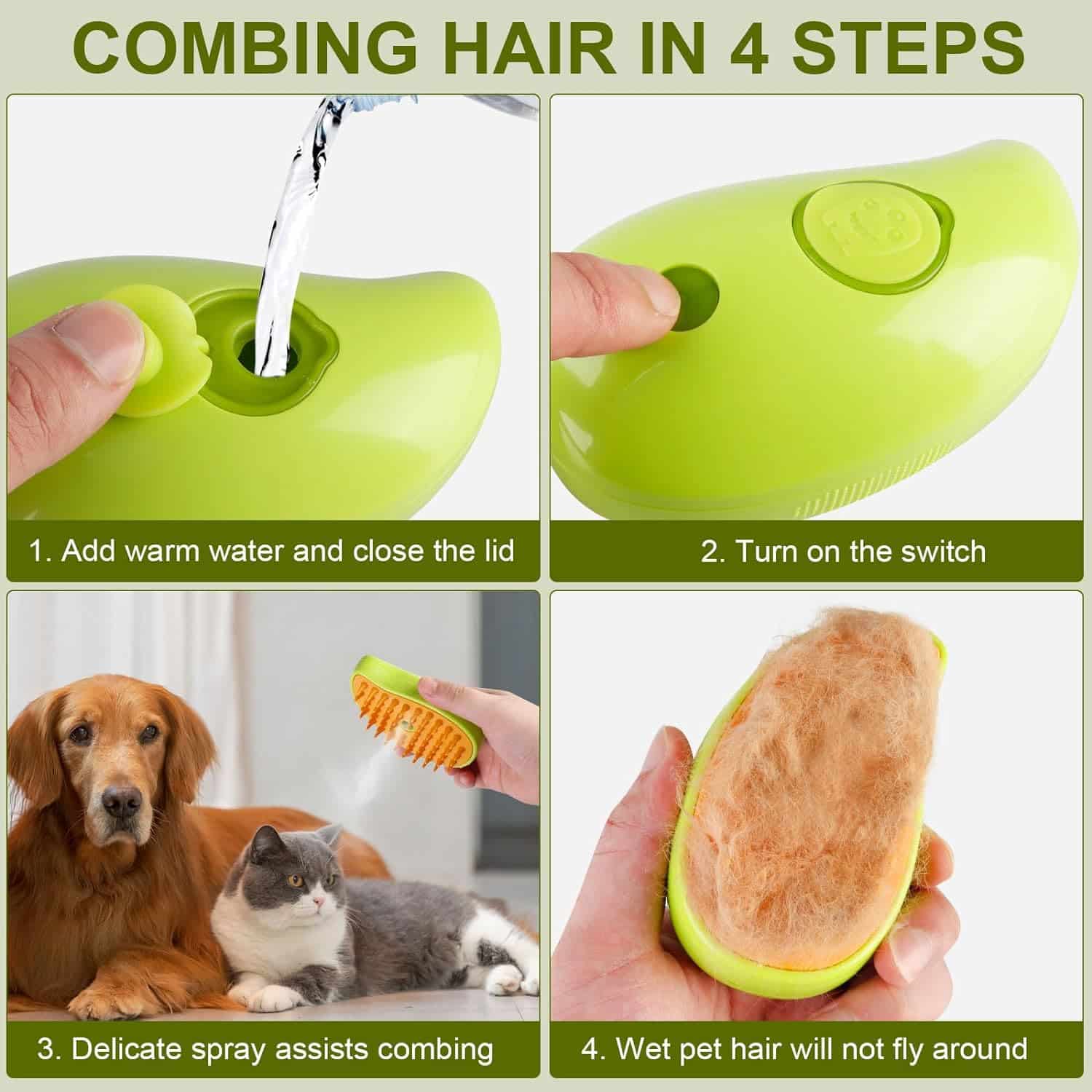 COMBING HAIR IN 4 STEPS

1. Add warm water and close the lid

2. Turn on the switch

3. Delicate spray assists combing

4. Wet pet hair will not fly around