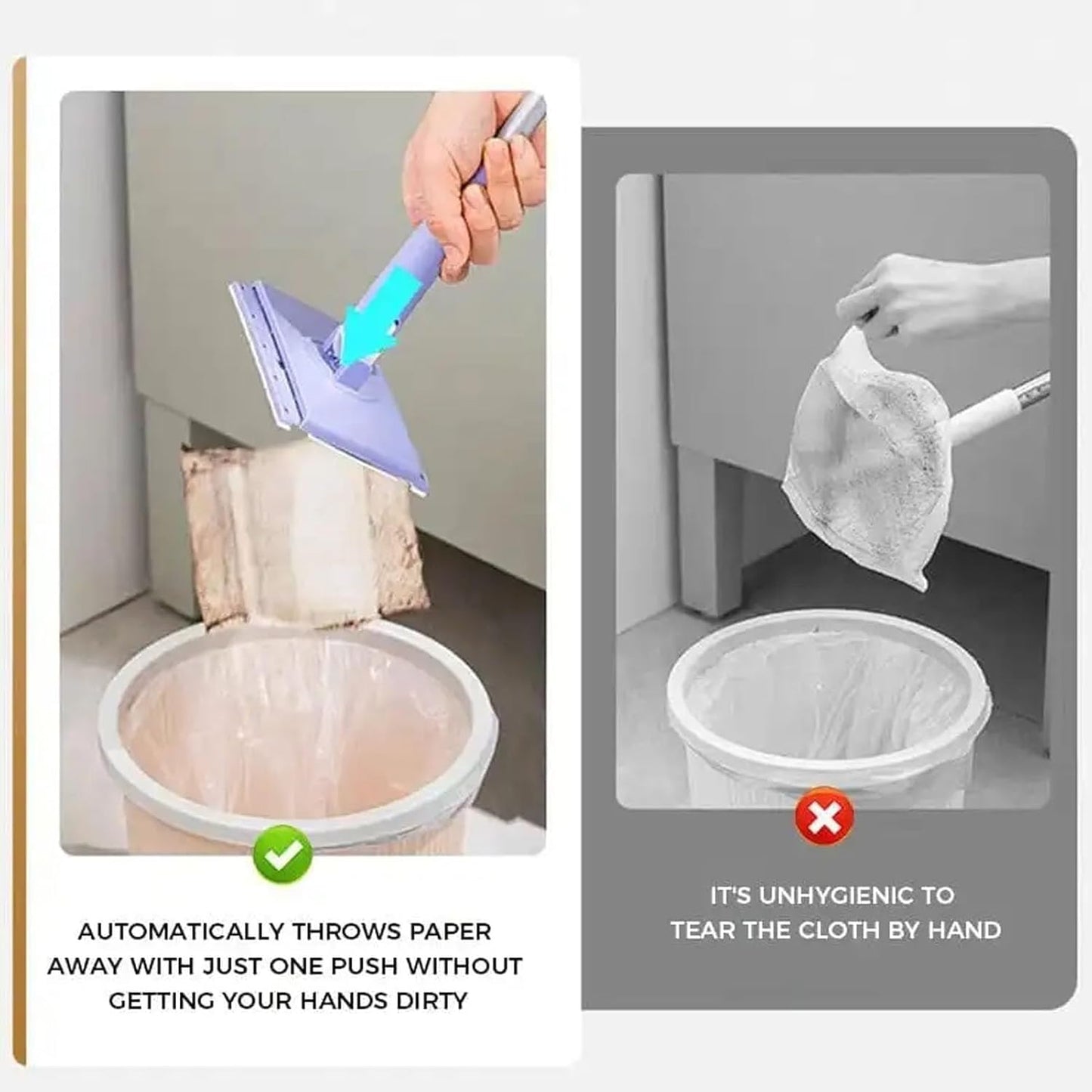 AUTOMATICALLY THROWS PAPER AWAY WITH JUST ONE PUSH WITHOUT GETTING YOUR HANDS DIRTY

IT'S UNHYGIENIC TO TEAR THE CLOTH BY HAND