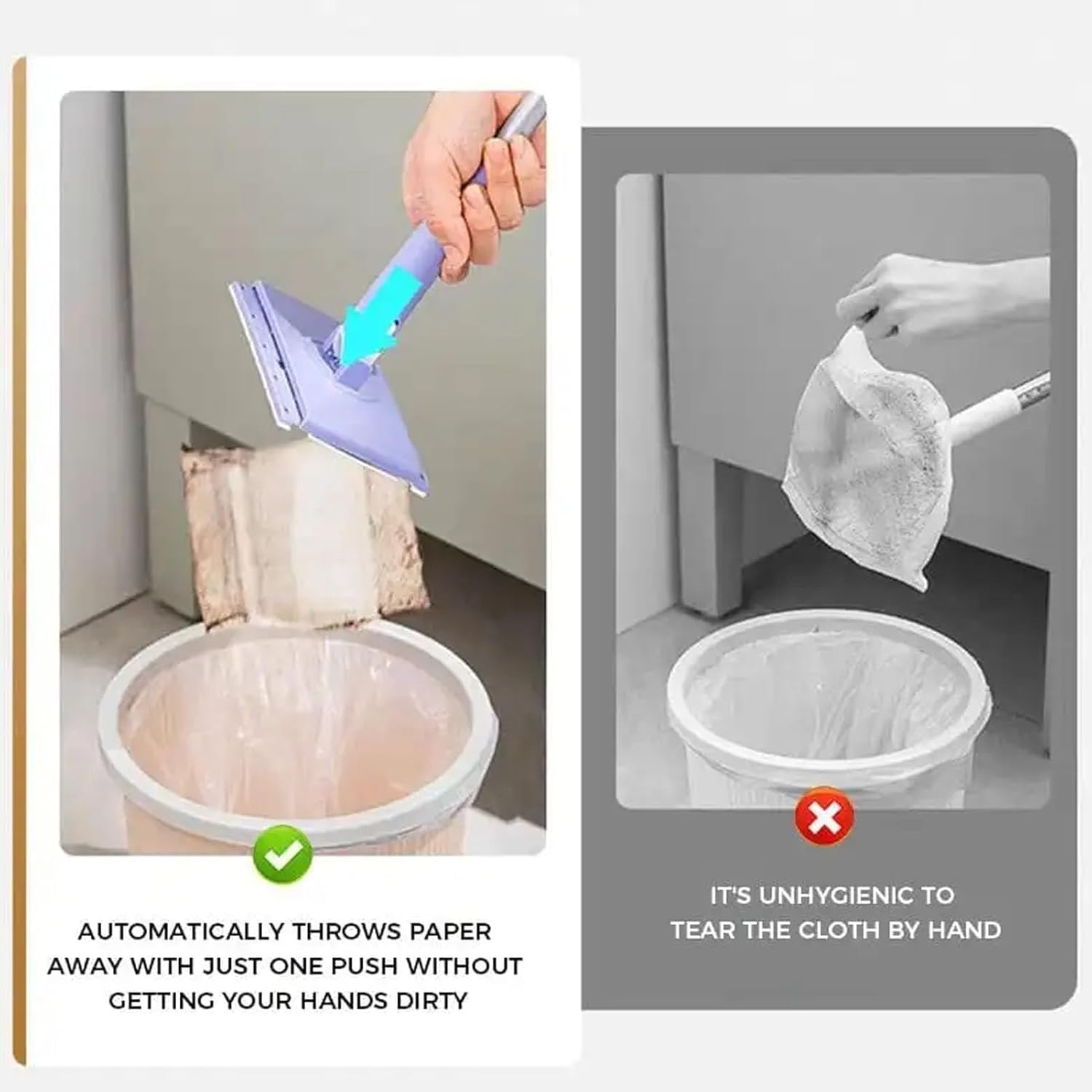 AUTOMATICALLY THROWS PAPER AWAY WITH JUST ONE PUSH WITHOUT GETTING YOUR HANDS DIRTY

IT'S UNHYGIENIC TO TEAR THE CLOTH BY HAND