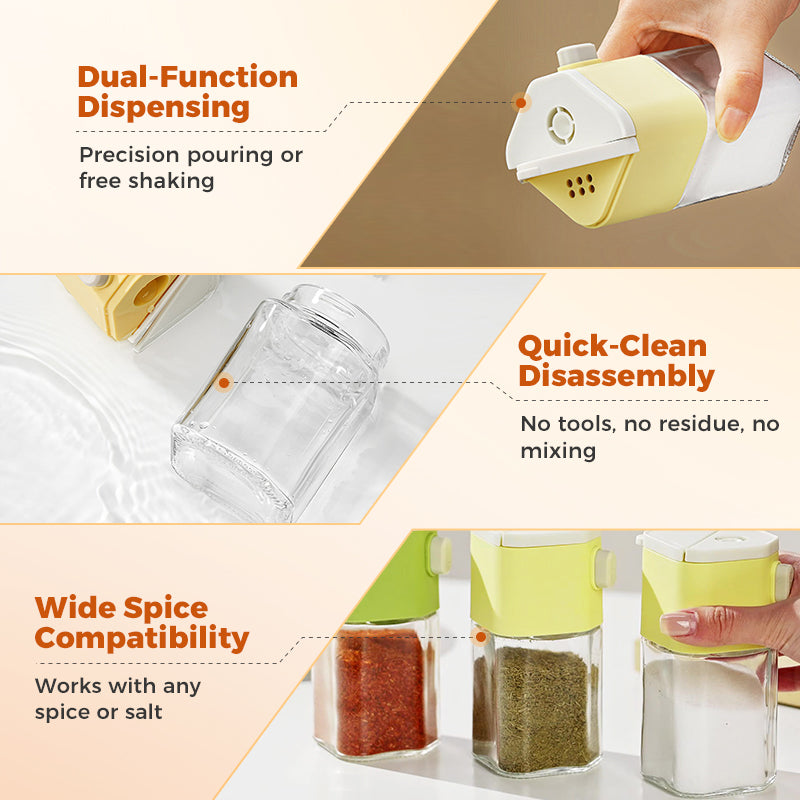 Dual-Function Dispensing

Precision pouring or free shaking

Quick-Clean Disassembly

No tools, no residue, no mixing

Wide Spice Compatibility

Works with any spice or salt