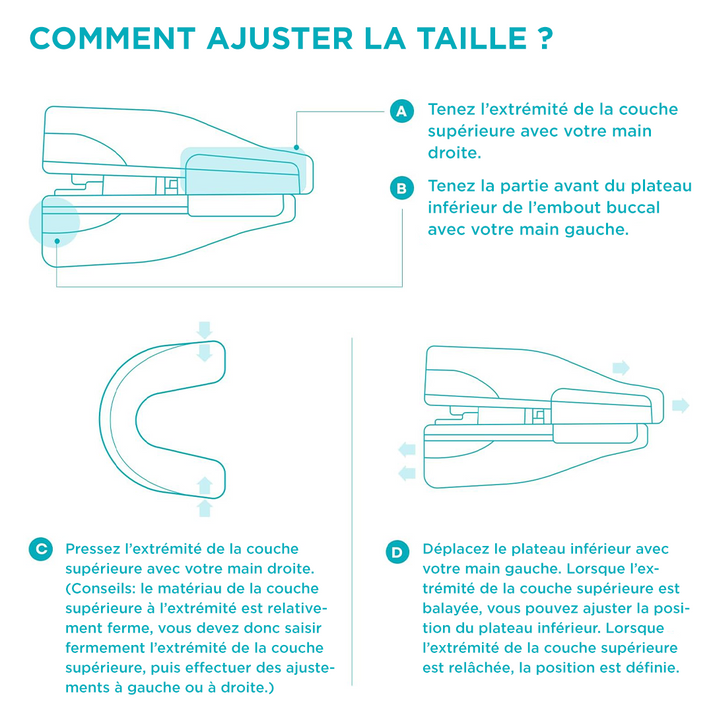 COMMENT AJUSTER LA TAILLE ?

A Tenez l'extrémité de la couche supérieure avec votre main droite.

B Tenez la partie avant du plateau inférieur de l'embout buccal avec votre main gauche.

C Pressez l'extrémité de la couche supérieure avec votre main droite. (Conseils: le matériau de la couche supérieure à l'extrémité est relativement ferme, vous devez donc saisir fermement l'extrémité de la couche supérieure, puis effectuer des ajustements à gauche ou à droite.)

D Déplacez le plateau inférieur avec votre main gauche. Lorsque l'extrémité de la couche supérieure est balayée, vous pouvez ajuster la position du plateau inférieur. Lorsque l'extrémité de la couche supérieure est relâchée, la position est définie.