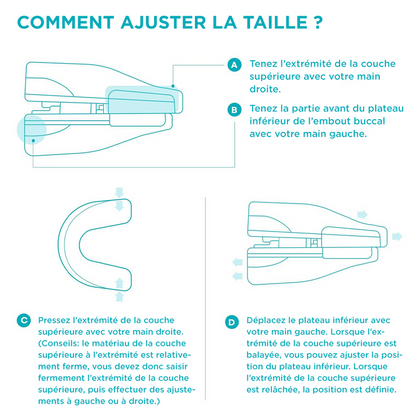 COMMENT AJUSTER LA TAILLE ?

A Tenez l'extrémité de la couche supérieure avec votre main droite.

B Tenez la partie avant du plateau inférieur de l'embout buccal avec votre main gauche.

C Pressez l'extrémité de la couche supérieure avec votre main droite. (Conseils: le matériau de la couche supérieure à l'extrémité est relativement ferme, vous devez donc saisir fermement l'extrémité de la couche supérieure, puis effectuer des ajustements à gauche ou à droite.)

D Déplacez le plateau inférieur avec votre main gauche. Lorsque l'extrémité de la couche supérieure est balayée, vous pouvez ajuster la position du plateau inférieur. Lorsque l'extrémité de la couche supérieure est relâchée, la position est définie.