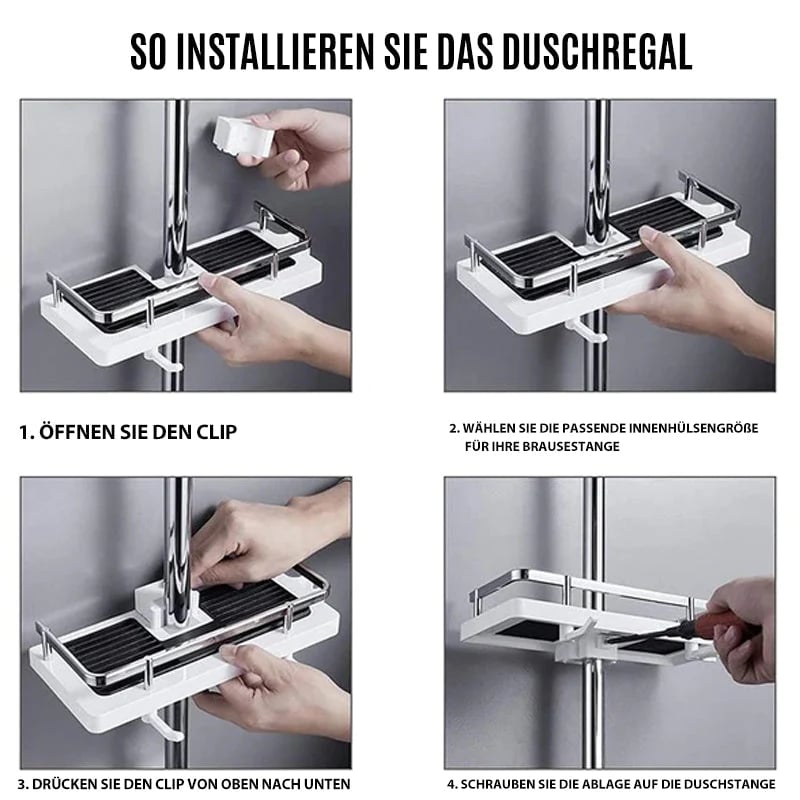 SO INSTALLIEREN SIE DAS DUSCHREGAL

1. ÖFFNEN SIE DEN CLIP

2. WÄHLEN SIE DIE PASSENDE INNENHÜLSENGRÖßE FÜR IHRE BRAUSESTANGE

3. DRÜCKEN SIE DEN CLIP VON OBEN NACH UNTEN

4. SCHRAUBEN SIE DIE ABLAGE AUF DIE DUSCHSTANGE