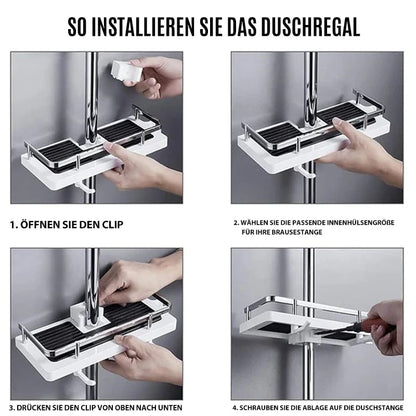 SO INSTALLIEREN SIE DAS DUSCHREGAL

1. ÖFFNEN SIE DEN CLIP

2. WÄHLEN SIE DIE PASSENDE INNENHÜLSENGRÖßE FÜR IHRE BRAUSESTANGE

3. DRÜCKEN SIE DEN CLIP VON OBEN NACH UNTEN

4. SCHRAUBEN SIE DIE ABLAGE AUF DIE DUSCHSTANGE