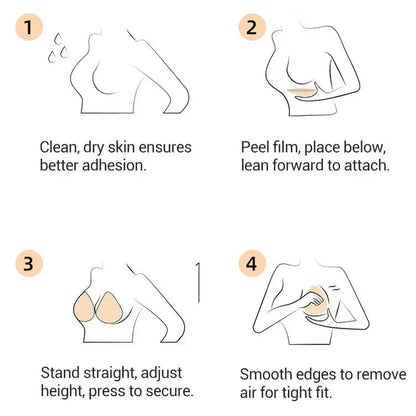 1

Clean, dry skin ensures better adhesion.

2

Peel film, place below, lean forward to attach.

3

Stand straight, adjust height, press to secure.

4

Smooth edges to remove air for tight fit.