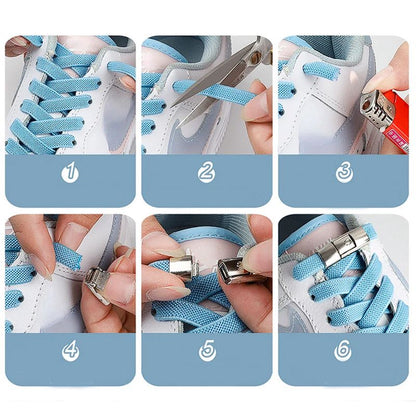 1

2

3

4

5

6