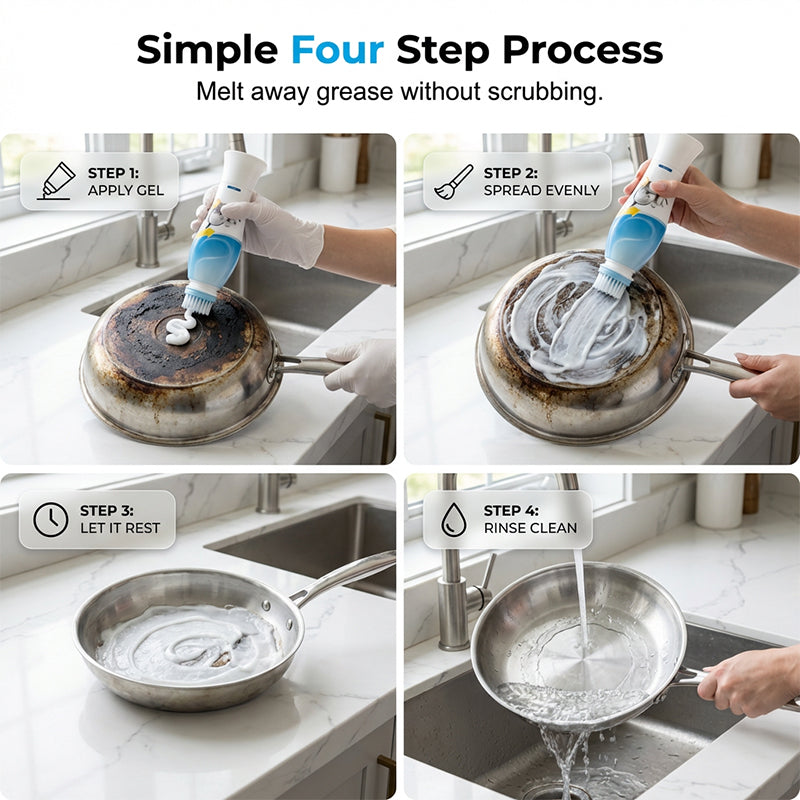 Simple Four Step Process
Melt away grease without scrubbing.

STEP 1:
APPLY GEL

STEP 2:
SPREAD EVENLY

STEP 3:
LET IT REST

STEP 4:
RINSE CLEAN